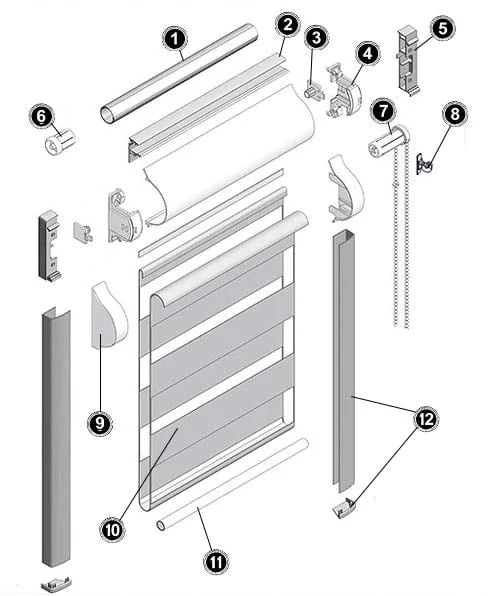 1
2
3
4
5
6
7
8
9
10
11
12