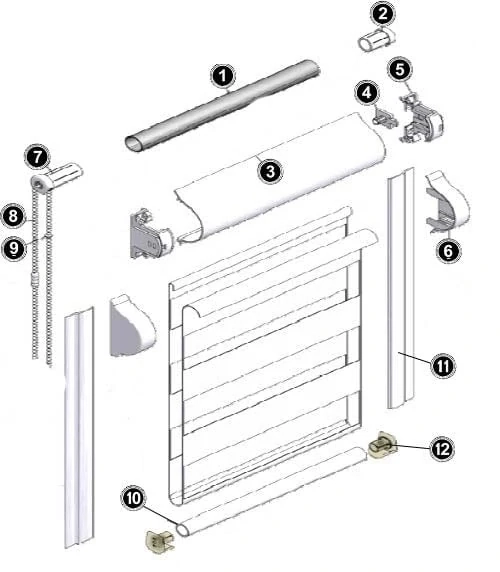 2
1
5
4
7
3
8
9
6
11
12
10